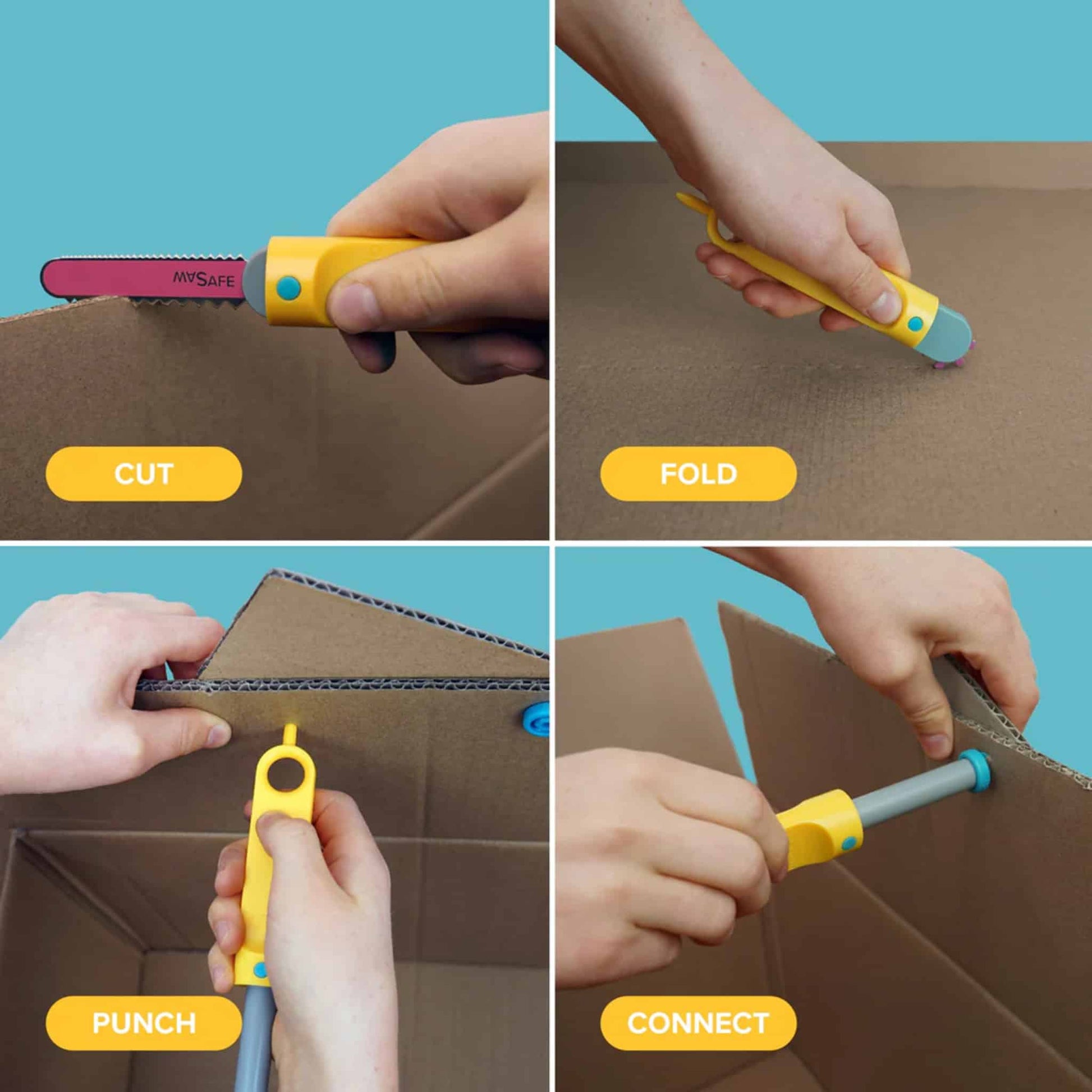 SAFE SAW

CUT

FOLD

PUNCH

CONNECT